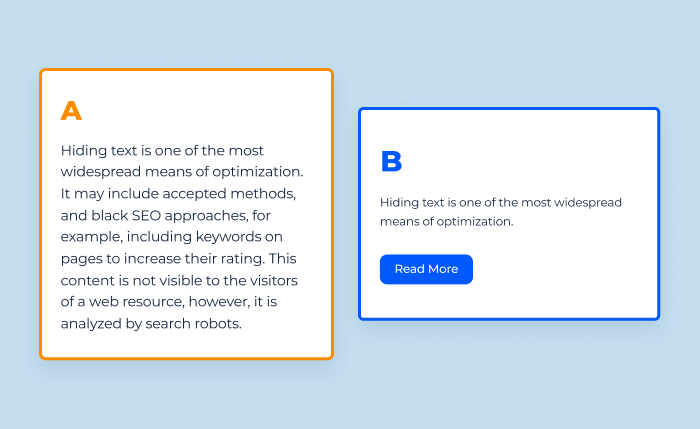 A

Hiding text is one of the most widespread means of optimization. It may include accepted methods, and black SEO approaches, for example, including keywords on pages to increase their rating. This content is not visible to the visitors of a web resource, however, it is analyzed by search robots.

B

Hiding text is one of the most widespread means of optimization.

Read More